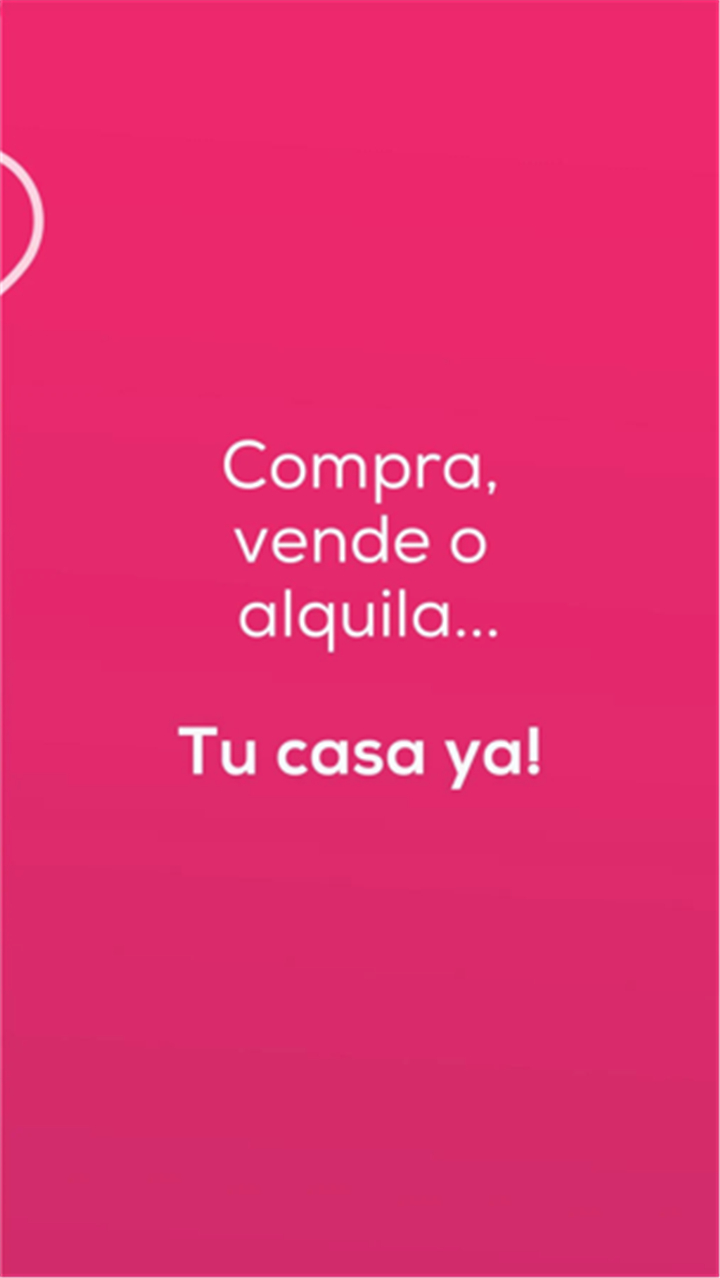 Compra, vende o alquila...

Tu casa ya!